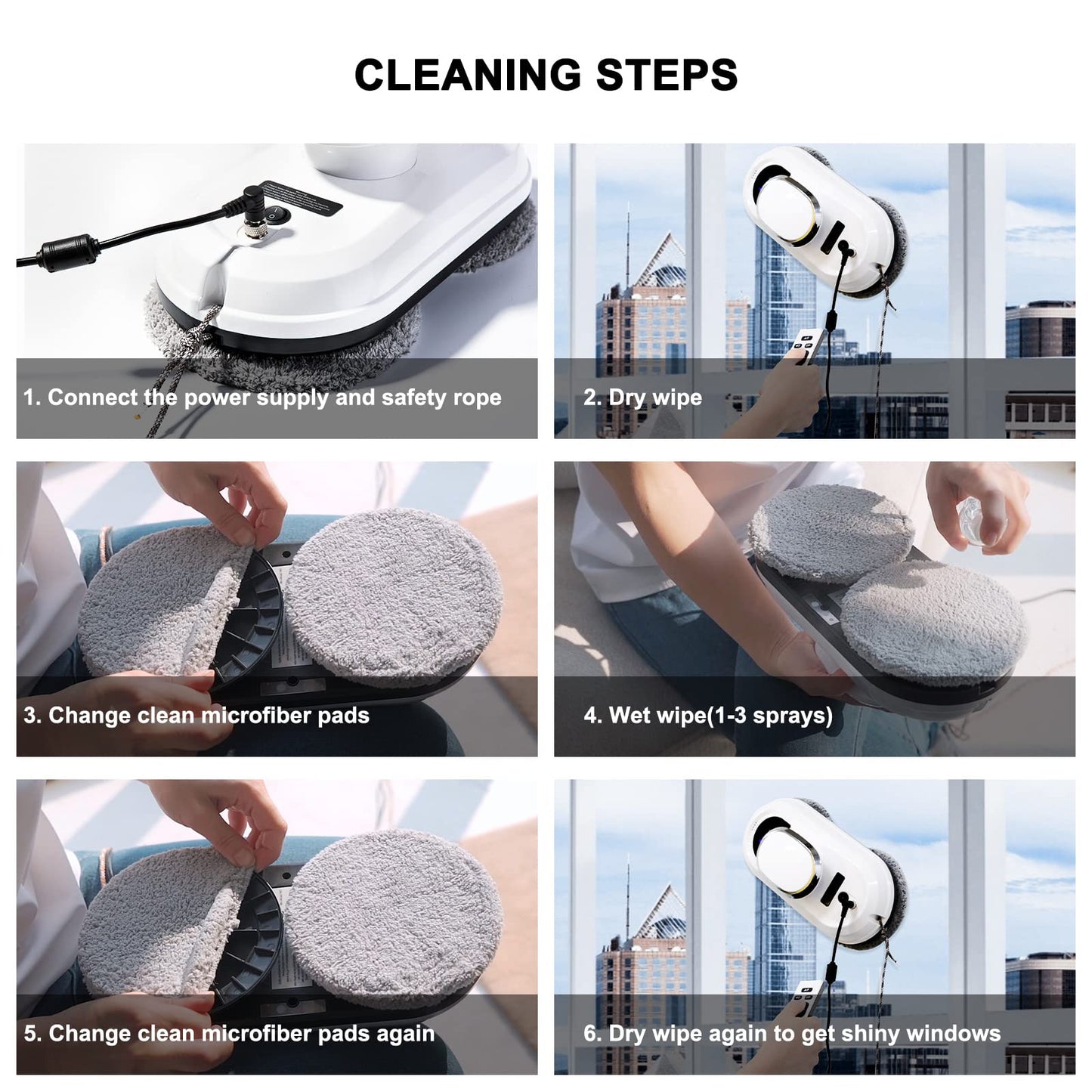 CLEANING STEPS

1. Connect the power supply and safety rope

2. Dry wipe

3. Change clean microfiber pads

4. Wet wipe(1-3 sprays)

5. Change clean microfiber pads again

6. Dry wipe again to get shiny windows