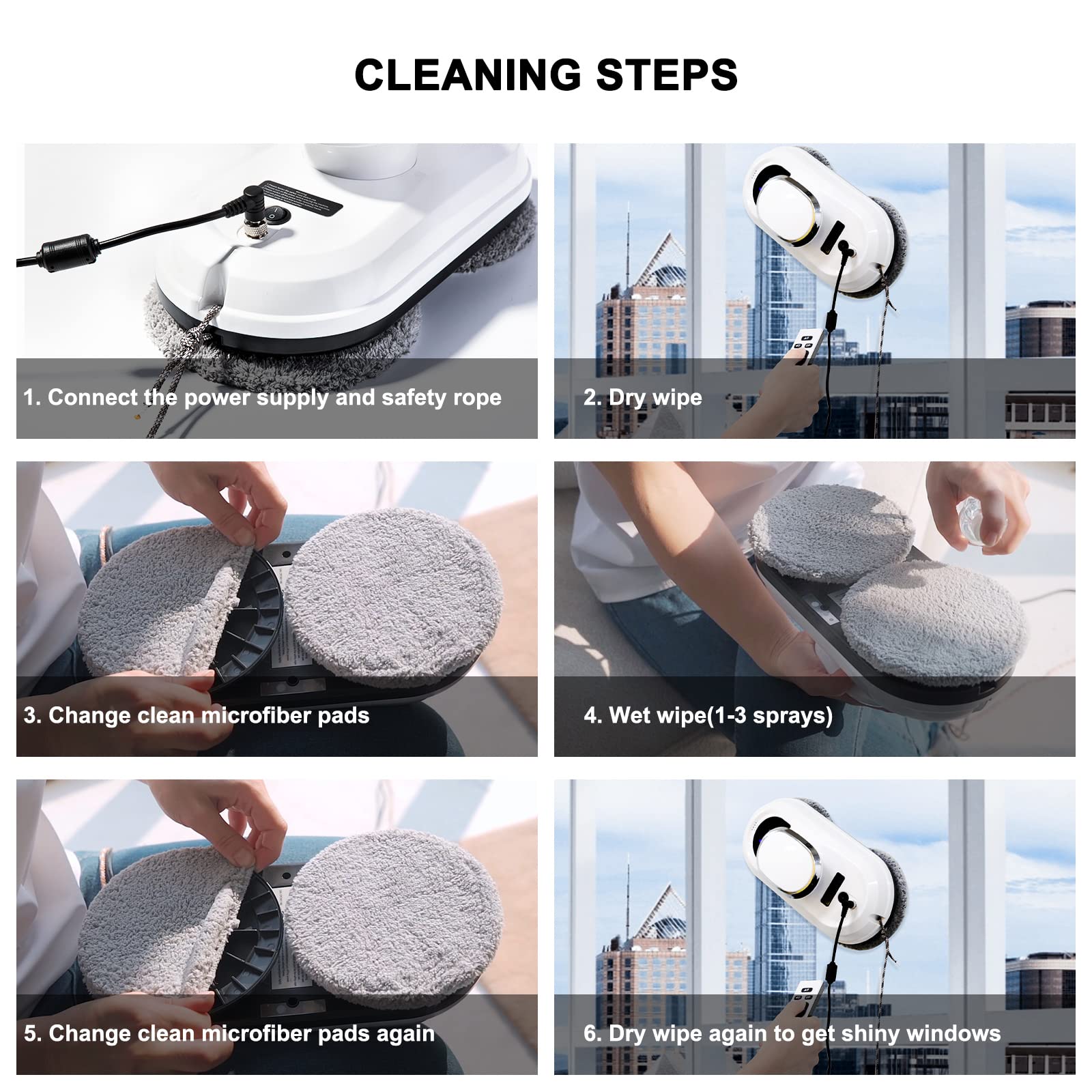 CLEANING STEPS

1. Connect the power supply and safety rope

2. Dry wipe

3. Change clean microfiber pads

4. Wet wipe(1-3 sprays)

5. Change clean microfiber pads again

6. Dry wipe again to get shiny windows