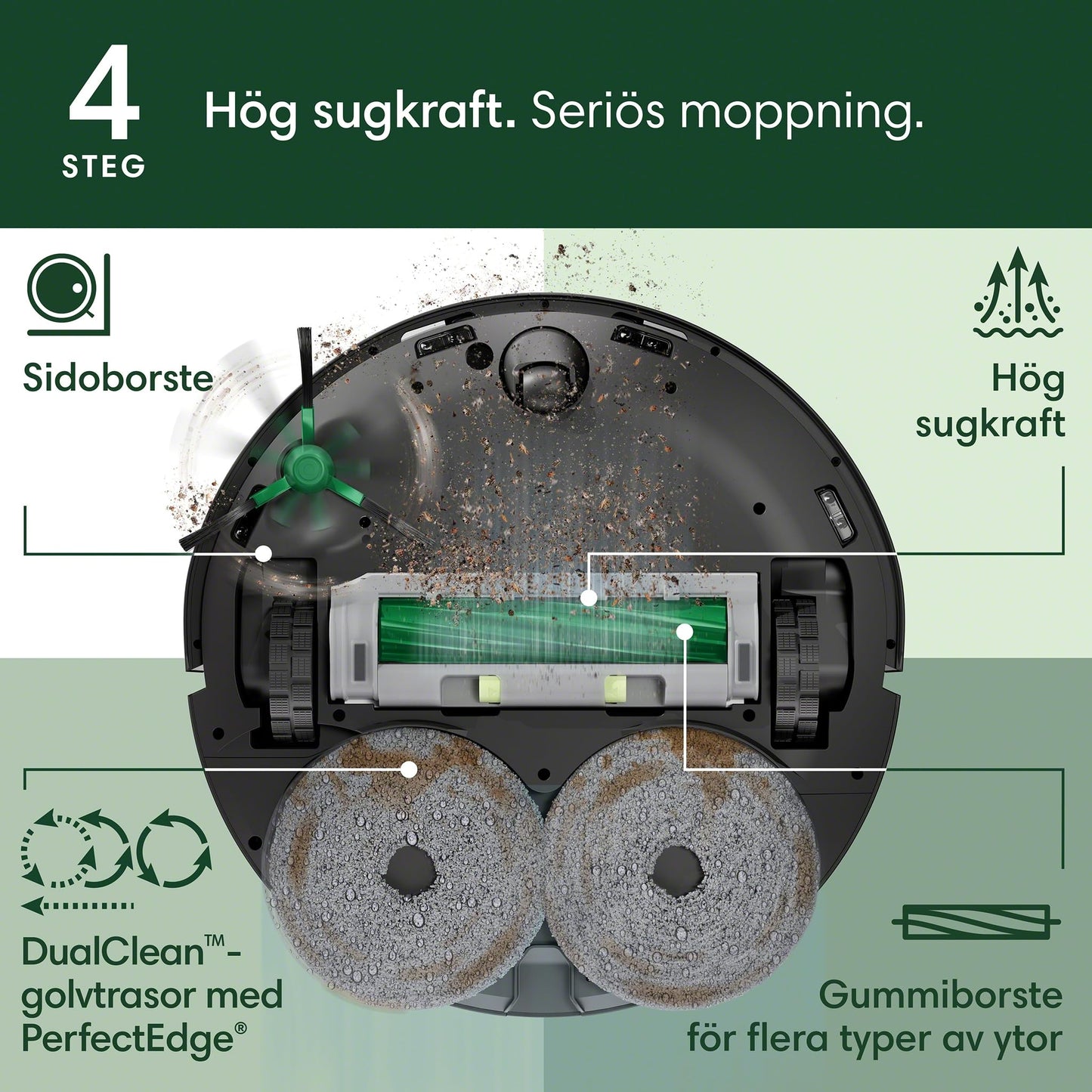 4
STEG

Hög sugkraft. Seriös moppning.

Sidoborste

Hög sugkraft

DualClean™-golvtrasor med PerfectEdge®

Gummiborste för flera typer av ytor