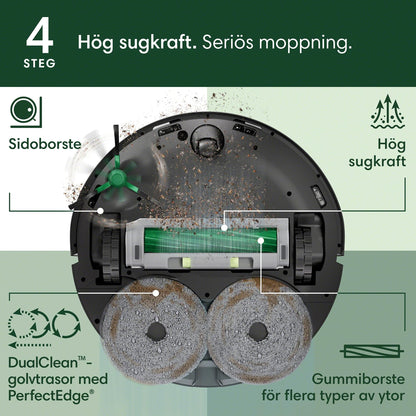 4 STEG

Hög sugkraft. Seriös moppning.

Sidoborste

Hög sugkraft

DualClean™-golvtrasor med PerfectEdge®

Gummiborste för flera typer av ytor